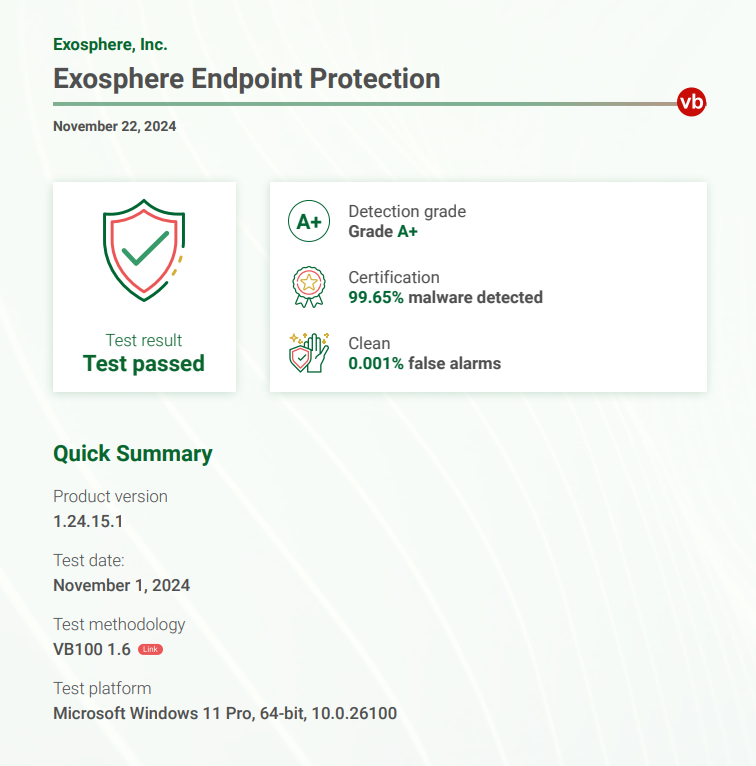 Exosphere, Inc.

Exosphere Endpoint Protection

vb

November 22, 2024

Test result
Test passed

A+

Detection grade
Grade A+

Certification
99.65% malware detected

Clean
0.001% false alarms

Quick Summary

Product version
1.24.15.1

Test date:
November 1, 2024

Test methodology
VB100 1.6 Link

Test platform
Microsoft Windows 11 Pro, 64-bit, 10.0.26100