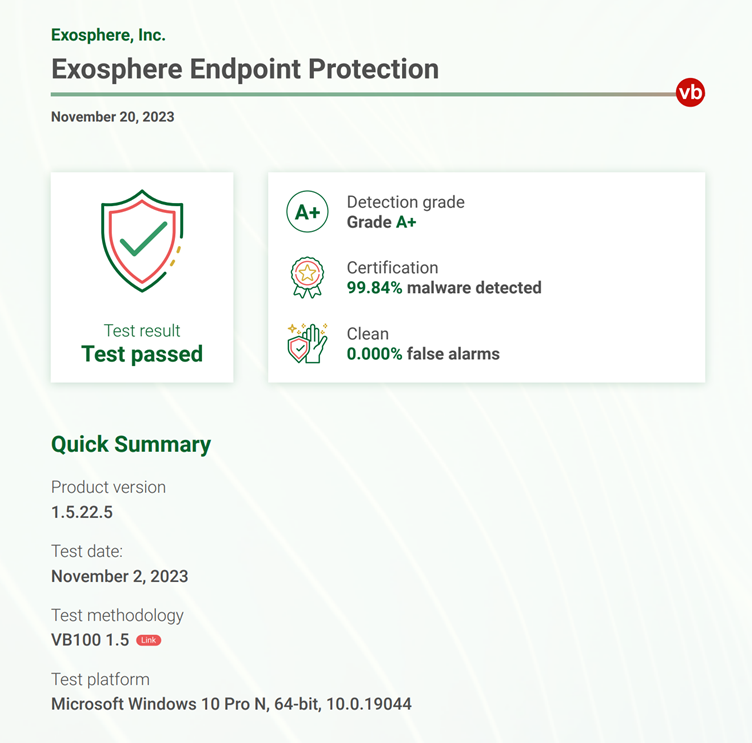 Exosphere, Inc.

Exosphere Endpoint Protection

vb

November 20, 2023

Test result
Test passed

A+

Detection grade
Grade A+

Certification
99.84% malware detected

Clean
0.000% false alarms

Quick Summary

Product version
1.5.22.5

Test date:
November 2, 2023

Test methodology
VB100 1.5 Link

Test platform
Microsoft Windows 10 Pro N, 64-bit, 10.0.19044