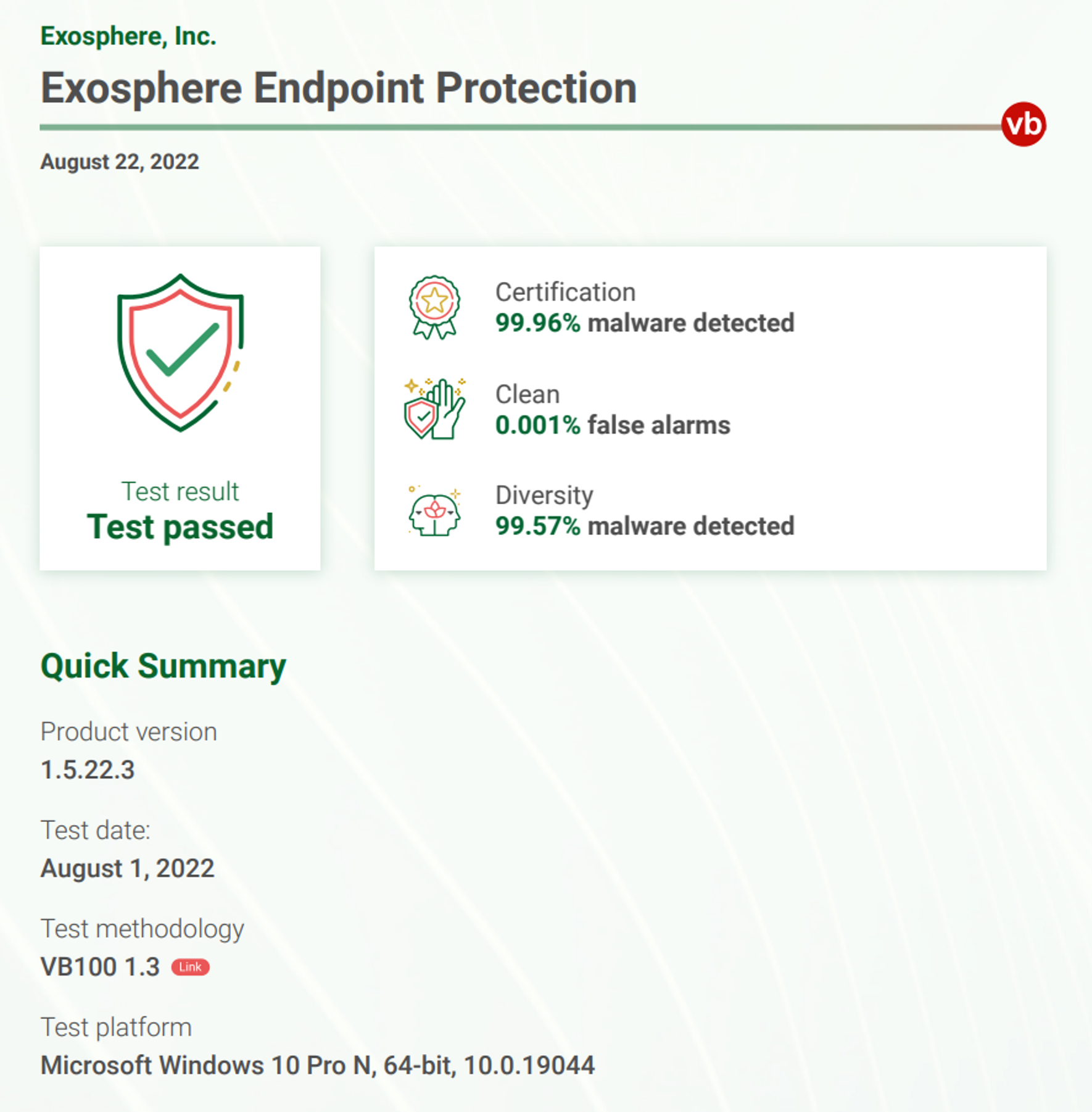 Exosphere, Inc.

Exosphere Endpoint Protection

vb

August 22, 2022

Test result
Test passed

Certification
99.96% malware detected

Clean
0.001% false alarms

Diversity
99.57% malware detected

Quick Summary

Product version
1.5.22.3

Test date:
August 1, 2022

Test methodology
VB100 1.3 Link

Test platform
Microsoft Windows 10 Pro N, 64-bit, 10.0.19044